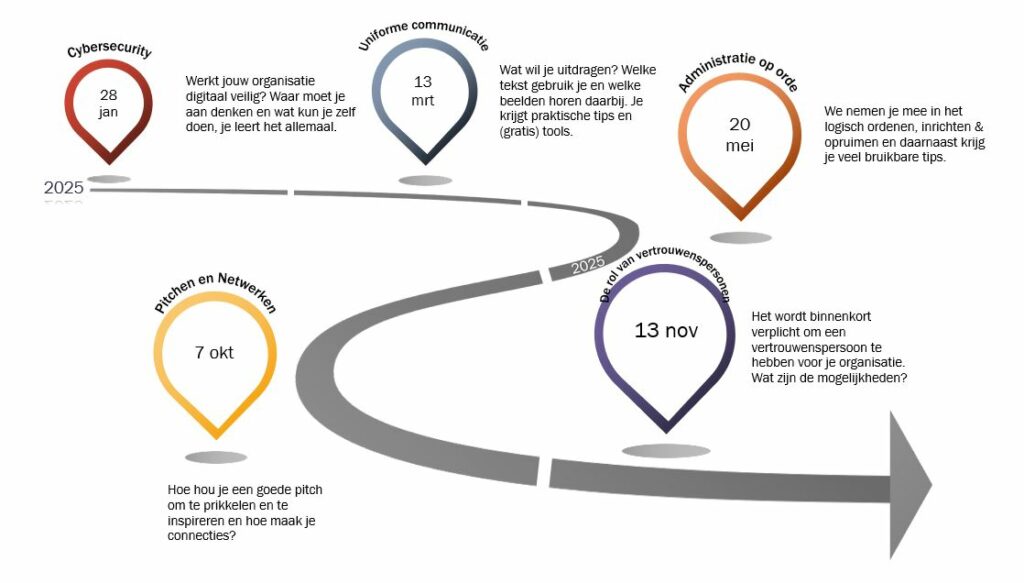 Cybersecurity

28
jan

Werkt jouw organisatie digitaal veilig? Waar moet je aan denken en wat kun je zelf doen, je leert het allemaal.

Uniforme communicatie

13
mrt

Wat wil je uitdragen? Welke tekst gebruik je en welke beelden horen daarbij. Je krijgt praktische tips en (gratis) tools.

Administratie op orde

20
mei

We nemen je mee in het logisch ordenen, inrichten & opruimen en daarnaast krijg je veel bruikbare tips.

2025

2025

Pitchen en Netwerken

7 okt

Hoe hou je een goede pitch om te prikkelen en te inspireren en hoe maak je connecties?

De rol van vertrouwenspersonen

13 nov

Het wordt binnenkort verplicht om een vertrouwenspersoon te hebben voor je organisatie. Wat zijn de mogelijkheden?