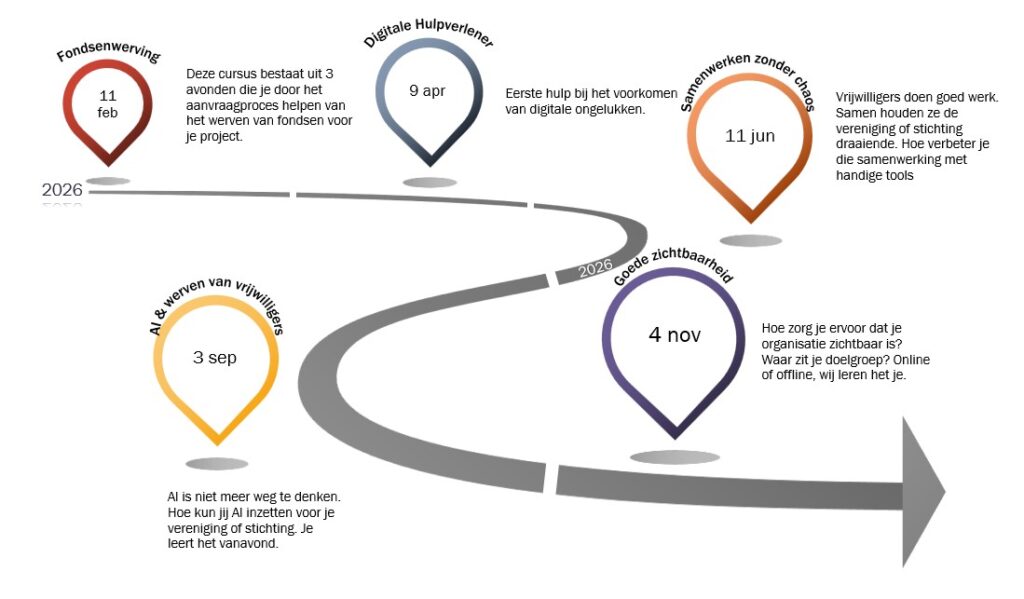 Fondsenwerving

11 feb

Deze cursus bestaat uit 3 avonden die je door het aanvraagproces helpen van het werven van fondsen voor je project.

Digitale Hulpverlener

9 apr

Eerste hulp bij het voorkomen van digitale ongelukken.

Samenwerken zonder chaos

11 jun

Vrijwilligers doen goed werk. Samen houden ze de vereniging of stichting draaiende. Hoe verbeter je die samenwerking met handige tools

2026

2026

AI & werven van vrijwilligers

3 sep

AI is niet meer weg te denken. Hoe kun jij AI inzetten voor je vereniging of stichting. Je leert het vanavond.

Goede zichtbaarheid

4 nov

Hoe zorg je ervoor dat je organisatie zichtbaar is? Waar zit je doelgroep? Online of offline, wij leren het je.